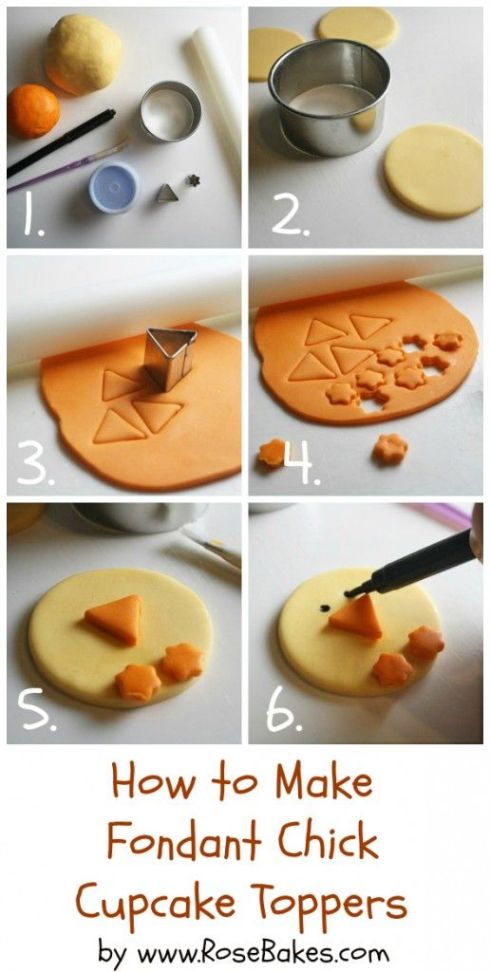 1.

2.

3.

4.

5.

6.

How to Make Fondant Chick Cupcake Toppers

by www.RoseBakes.com