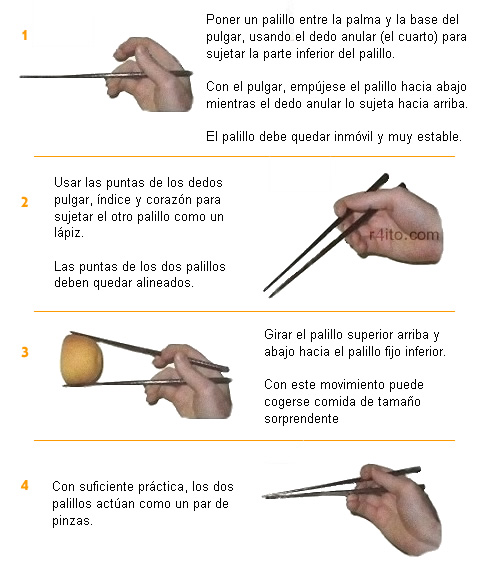 1

Poner un palillo entre la palma y la base del pulgar, usando el dedo anular (el cuarto) para sujetar la parte inferior del palillo.

Con el pulgar, empújese el palillo hacia abajo mientras el dedo anular lo sujeta hacia arriba.

El palillo debe quedar inmóvil y muy estable.

2

Usar las puntas de los dedos pulgar, índice y corazón para sujetar el otro palillo como un lápiz.

Las puntas de los dos palillos deben quedar alineados.

r4ito.com

3

Girar el palillo superior arriba y abajo hacia el palillo fijo inferior.

Con este movimiento puede cogerse comida de tamaño sorprendente

4

Con suficiente práctica, los dos palillos actúan como un par de pinzas.